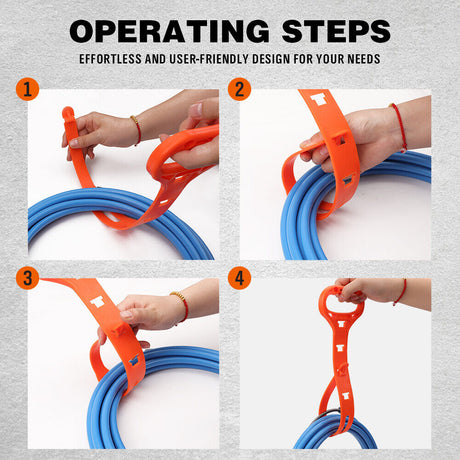 OPERATING STEPS

EFFORTLESS AND USER-FRIENDLY DESIGN FOR YOUR NEEDS

1

2

3

4