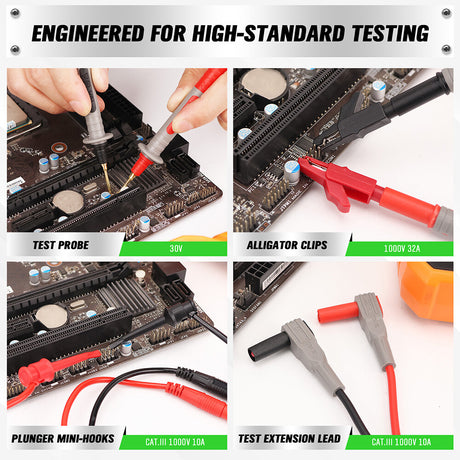 ENGINEERED FOR HIGH-STANDARD TESTING

TEST PROBE
30V

ALLIGATOR CLIPS
1000V 32A

PLUNGER MINI-HOOKS
CAT.III 1000V 10A

TEST EXTENSION LEAD
CAT.III 1000V 10A