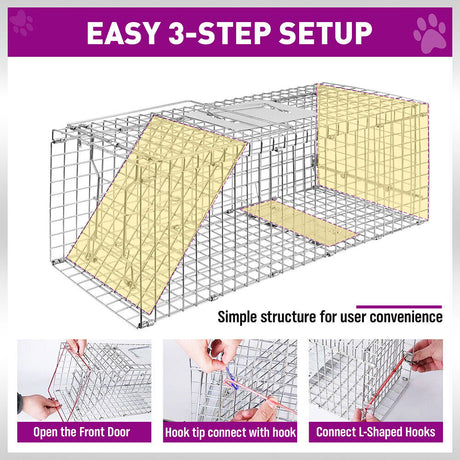 EASY 3-STEP SETUP

Simple structure for user convenience

Open the Front Door

Hook tip connect with hook

Connect L-Shaped Hooks