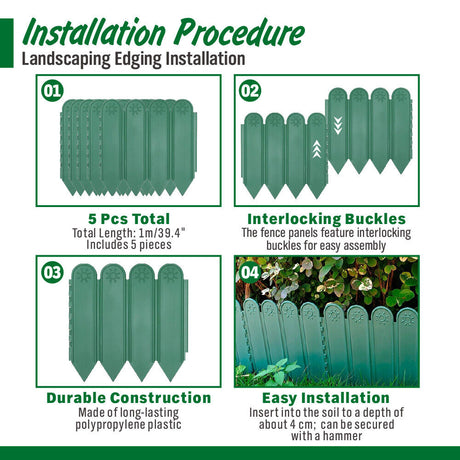 Installation Procedure
Landscaping Edging Installation

01

5 Pcs Total
Total Length: 1m/39.4"
Includes 5 pieces

02

Interlocking Buckles
The fence panels feature interlocking buckles for easy assembly

03

Durable Construction
Made of long-lasting polypropylene plastic

04

Easy Installation
Insert into the soil to a depth of about 4 cm; can be secured with a hammer