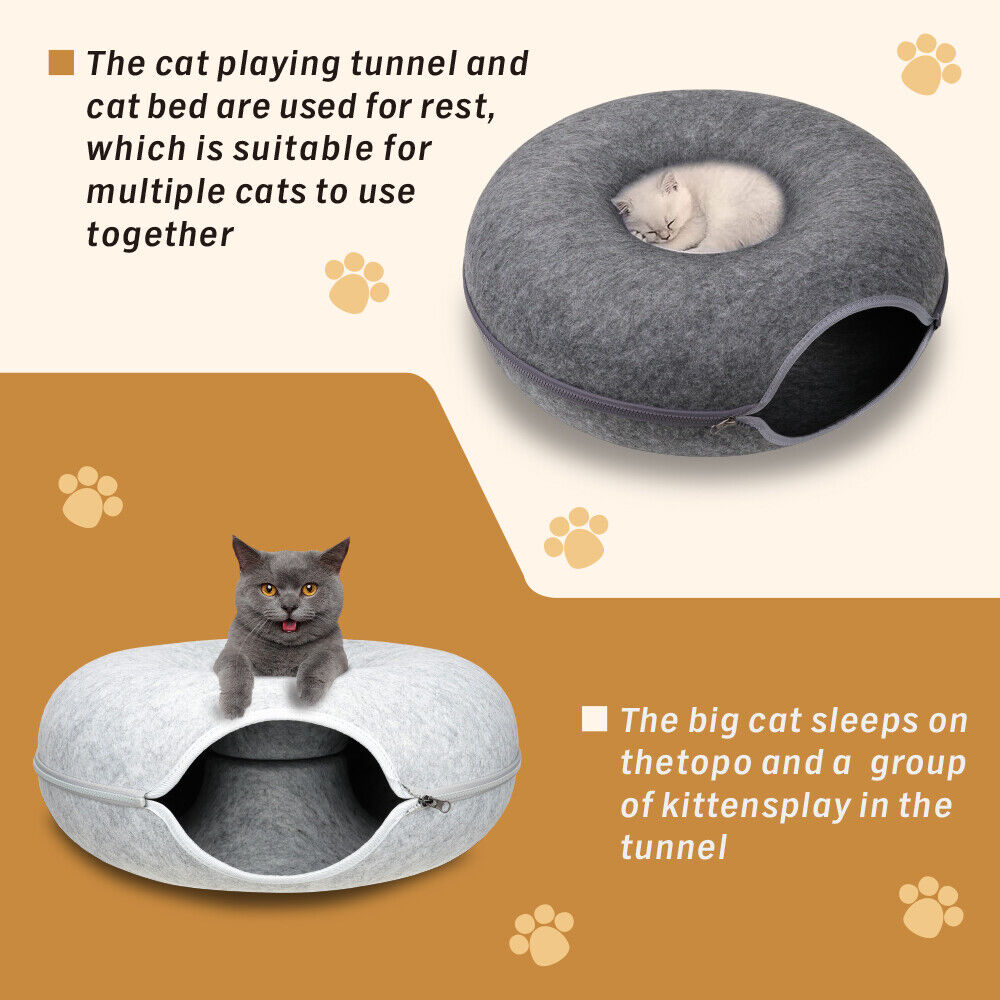 The cat playing tunnel and cat bed are used for rest, which is suitable for multiple cats to use together

The big cat sleeps on thetopo and a group of kittensplay in the tunnel