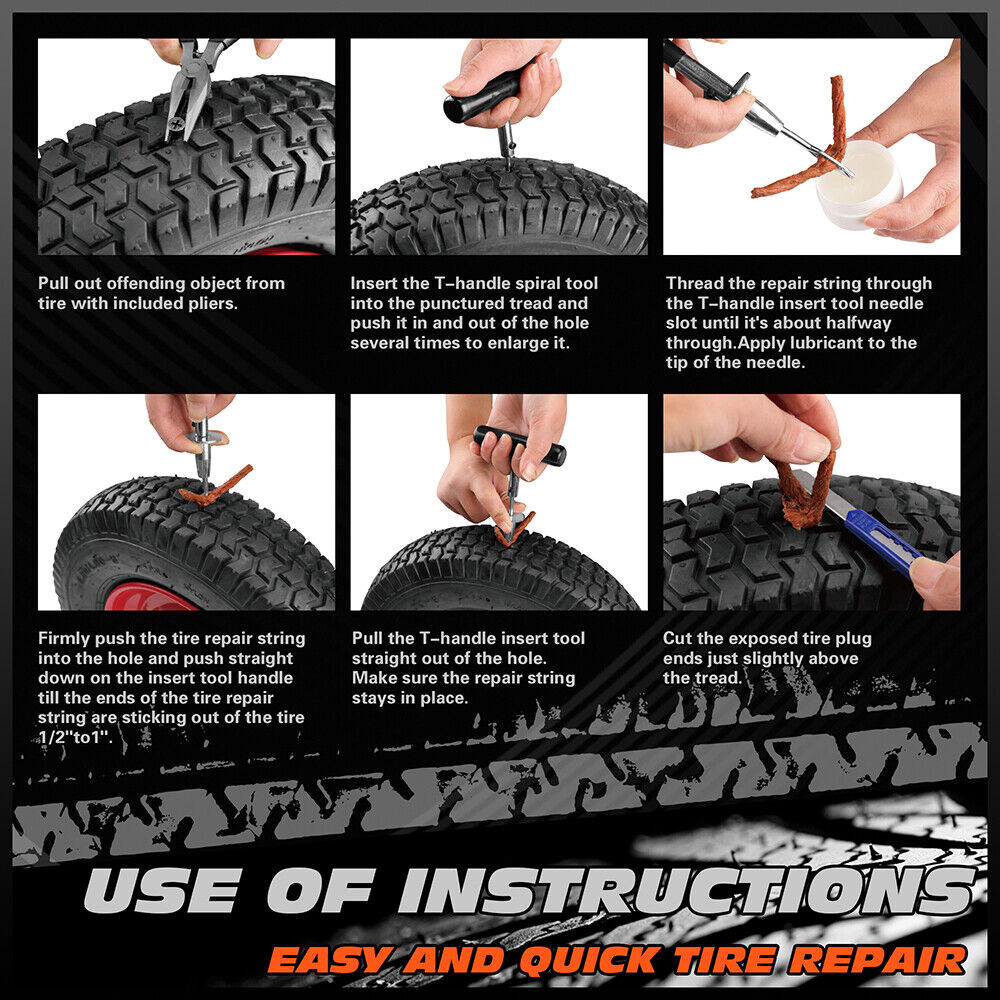 Pull out offending object from tire with included pliers.

Insert the T–handle spiral tool into the punctured tread and push it in and out of the hole several times to enlarge it.

Thread the repair string through the T–handle insert tool needle slot until it's about halfway through.Apply lubricant to the tip of the needle.

Firmly push the tire repair string into the hole and push straight down on the insert tool handle till the ends of the tire repair string are sticking out of the tire 1/2"to1".

Pull the T–handle insert tool straight out of the hole. Make sure the repair string stays in place.

Cut the exposed tire plug ends just slightly above the tread.

USE OF INSTRUCTIONS

EASY AND QUICK TIRE REPAIR