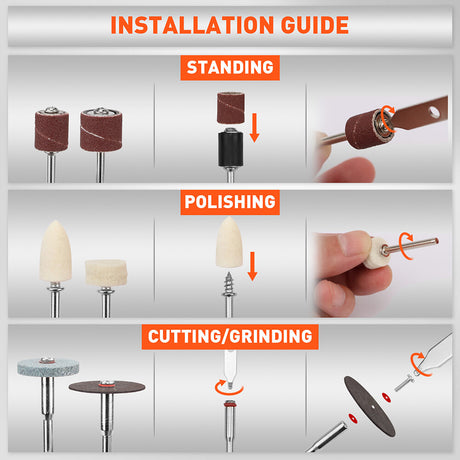 INSTALLATION GUIDE

STANDING

POLISHING

CUTTING/GRINDING