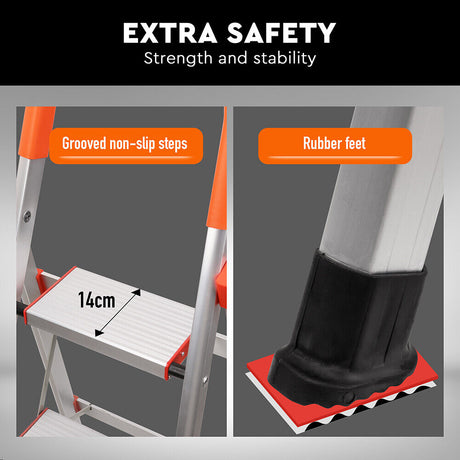 EXTRA SAFETY
Strength and stability

Grooved non-slip steps

14cm

Rubber feet