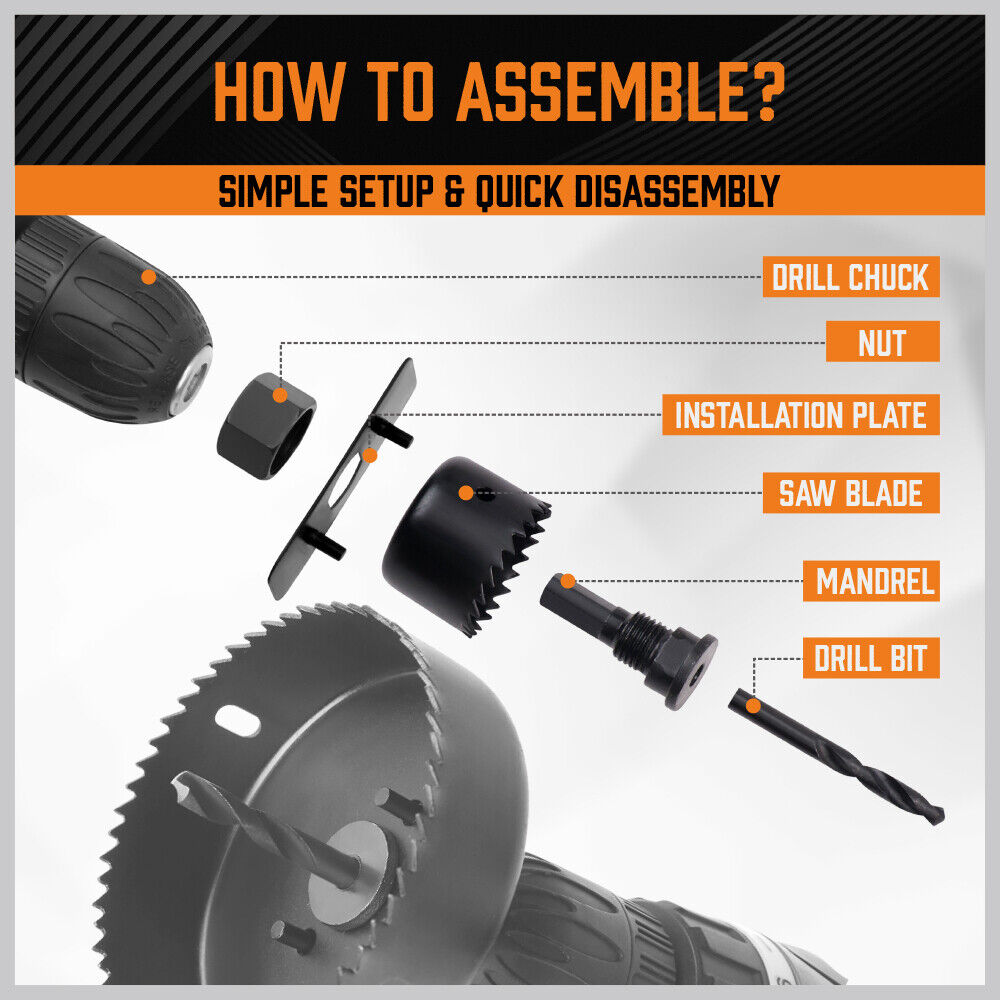 HOW TO ASSEMBLE?

SIMPLE SETUP & QUICK DISASSEMBLY

DRILL CHUCK

NUT

INSTALLATION PLATE

SAW BLADE

MANDREL

DRILL BIT