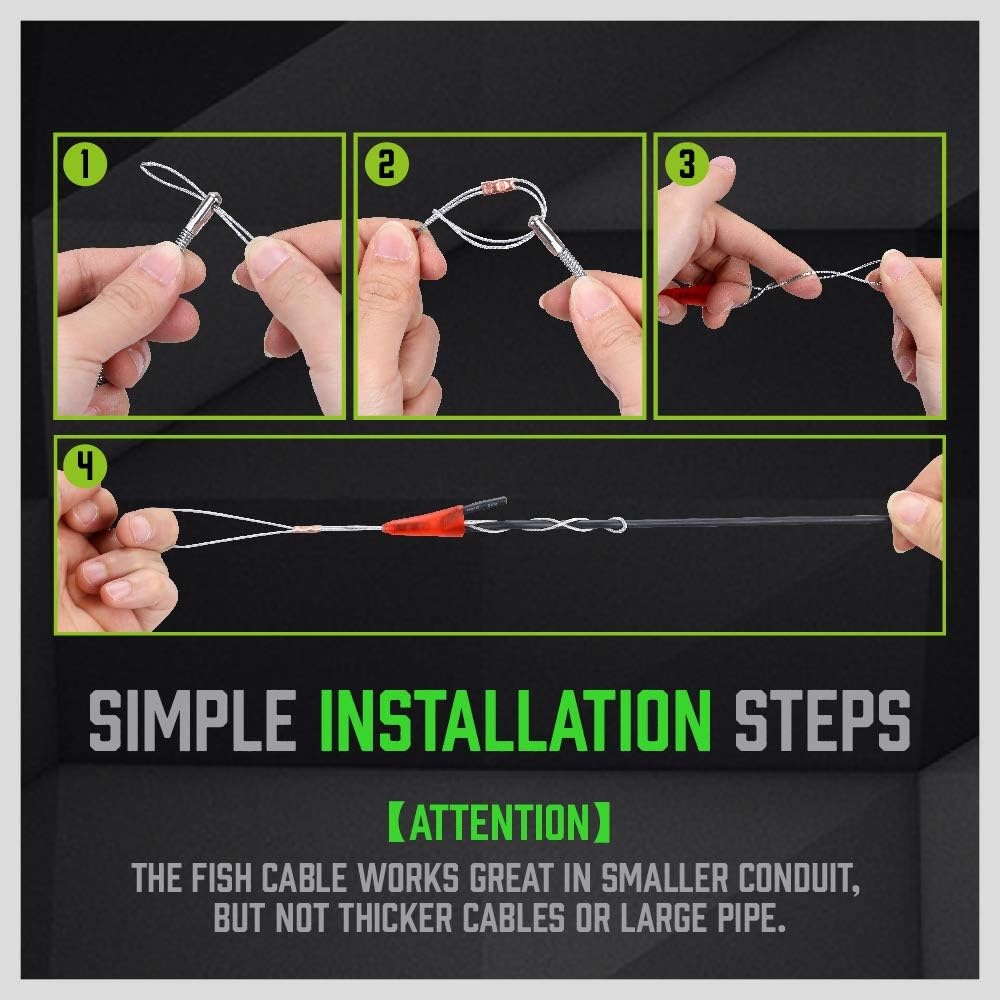 1

2

3

4

SIMPLE INSTALLATION STEPS

【ATTENTION】

THE FISH CABLE WORKS GREAT IN SMALLER CONDUIT, BUT NOT THICKER CABLES OR LARGE PIPE.