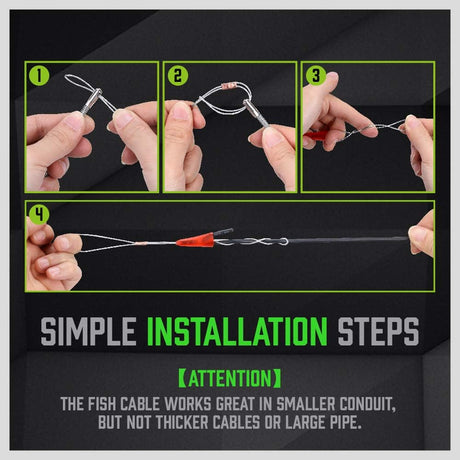 1

2

3

4

SIMPLE INSTALLATION STEPS

【ATTENTION】

THE FISH CABLE WORKS GREAT IN SMALLER CONDUIT, BUT NOT THICKER CABLES OR LARGE PIPE.