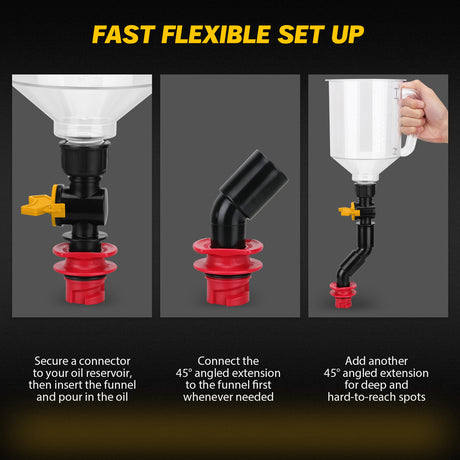 FAST FLEXIBLE SET UP

Secure a connector to your oil reservoir, then insert the funnel and pour in the oil

Connect the 45° angled extension to the funnel first whenever needed

Add another 45° angled extension for deep and hard-to-reach spots