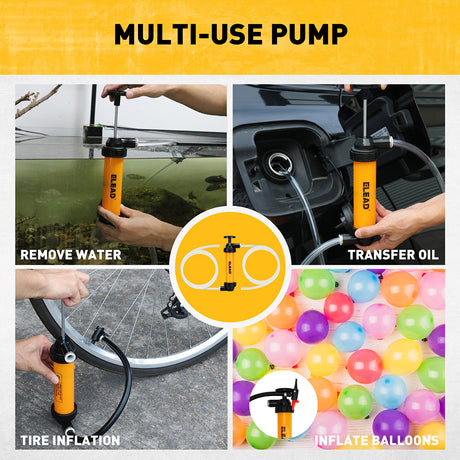 MULTI-USE PUMP

ELEAD

REMOVE WATER

ELEAD

TRANSFER OIL

ELEAD

TIRE INFLATION

ELEAD

INFLATE BALLOONS