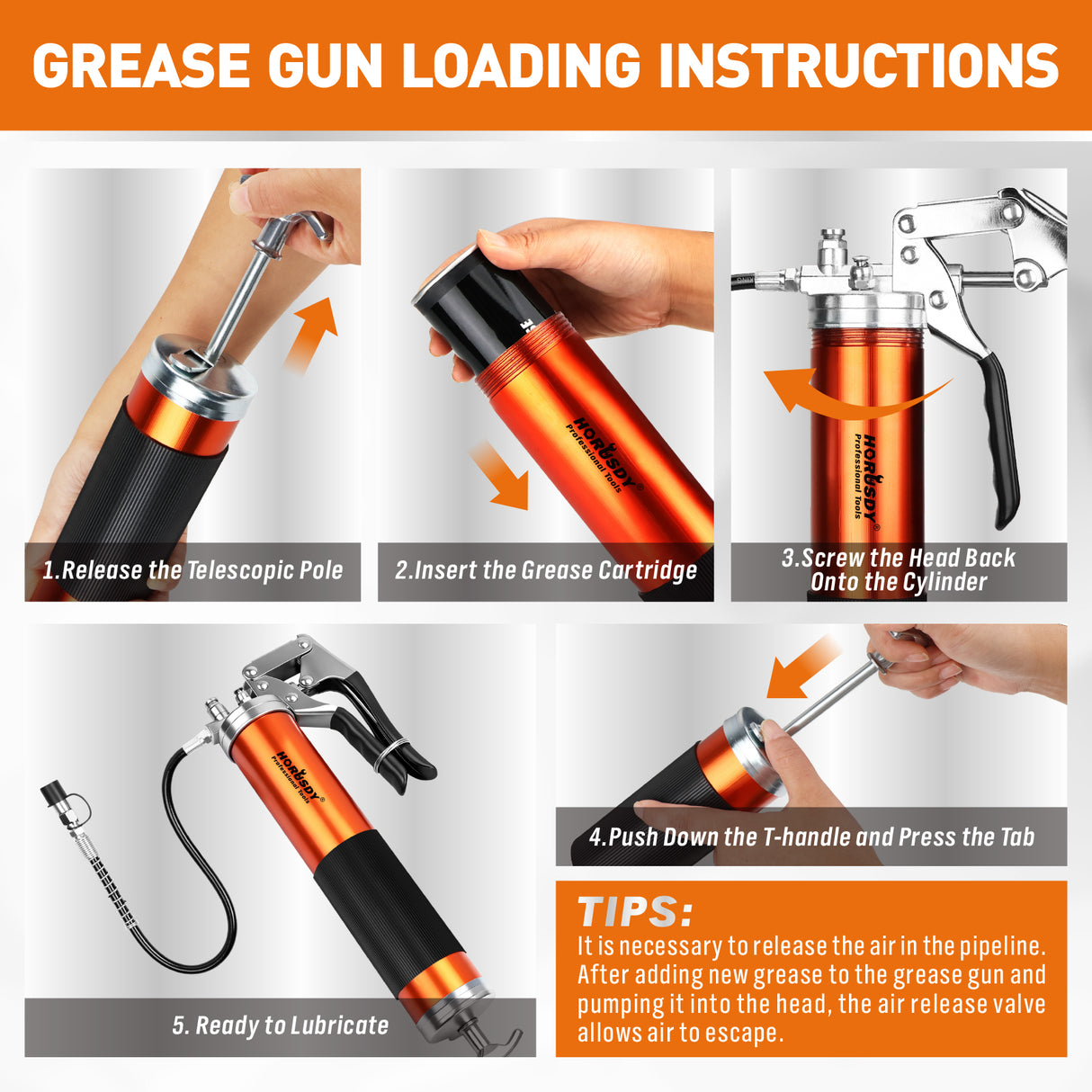 GREASE GUN LOADING INSTRUCTIONS

1.Release the Telescopic Pole

HORUSDY
Professional Tools

2.Insert the Grease Cartridge

HORUSDY
Professional Tools

3.Screw the Head Back Onto the Cylinder

HORUSDY
Professional Tools

5. Ready to Lubricate

4.Push Down the T-handle and Press the Tab

TIPS:
It is necessary to release the air in the pipeline. After adding new grease to the grease gun and pumping it into the head, the air release valve allows air to escape.