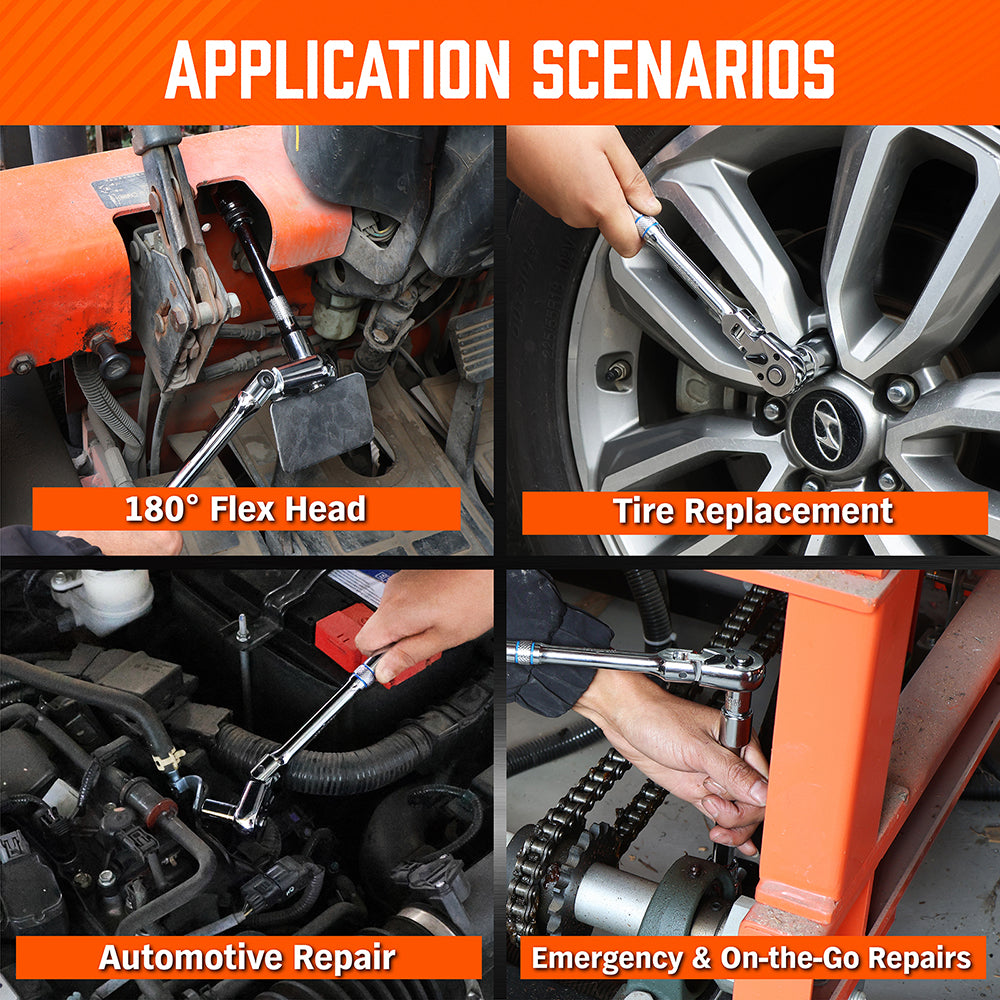 APPLICATION SCENARIOS

180° Flex Head

Tire Replacement

Automotive Repair

Emergency & On-the-Go Repairs