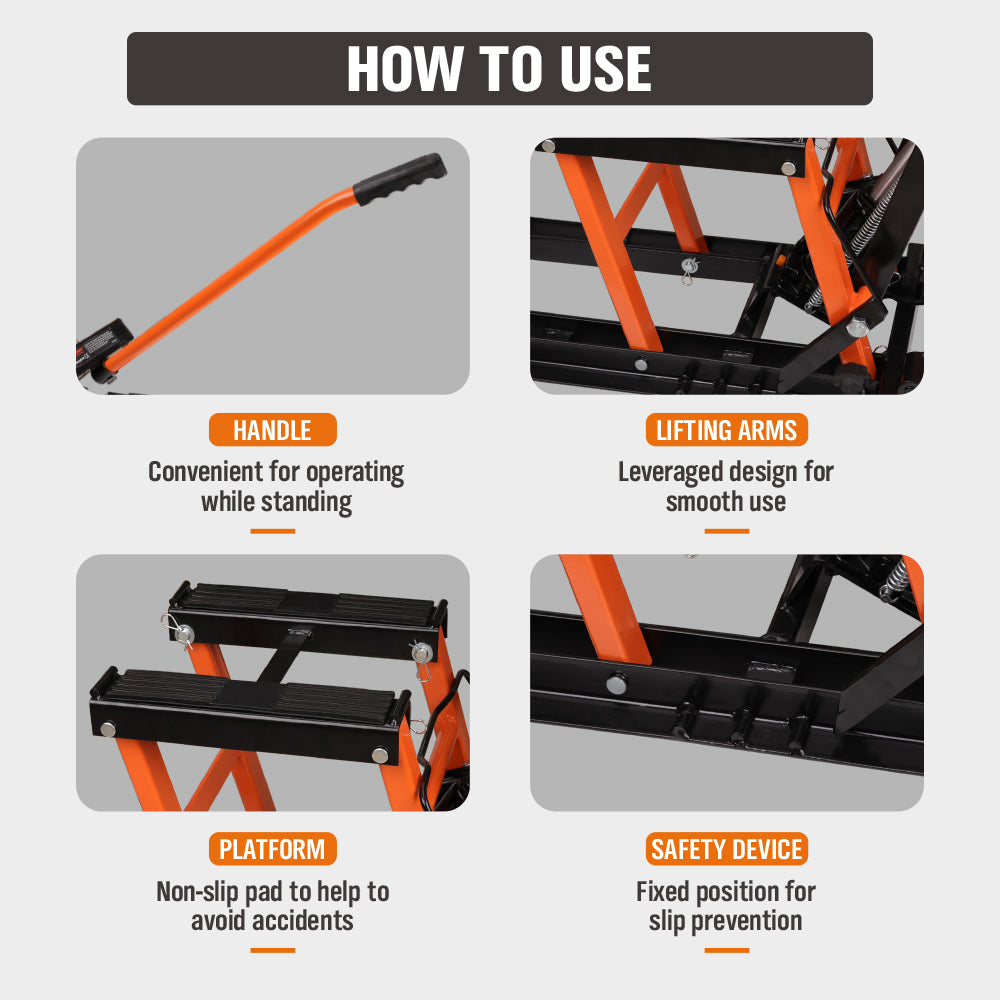 HOW TO USE

HANDLE
Convenient for operating while standing

LIFTING ARMS
Leveraged design for smooth use

PLATFORM
Non-slip pad to help to avoid accidents

SAFETY DEVICE
Fixed position for slip prevention