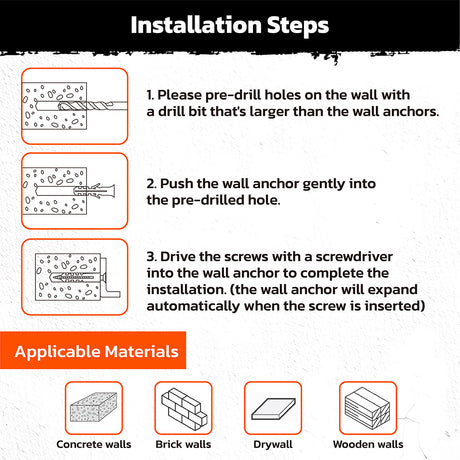 Installation Steps

1. Please pre-drill holes on the wall with a drill bit that's larger than the wall anchors.

2. Push the wall anchor gently into the pre-drilled hole.

3. Drive the screws with a screwdriver into the wall anchor to complete the installation. (the wall anchor will expand automatically when the screw is inserted)

Applicable Materials

Concrete walls

Brick walls

Drywall

Wooden walls