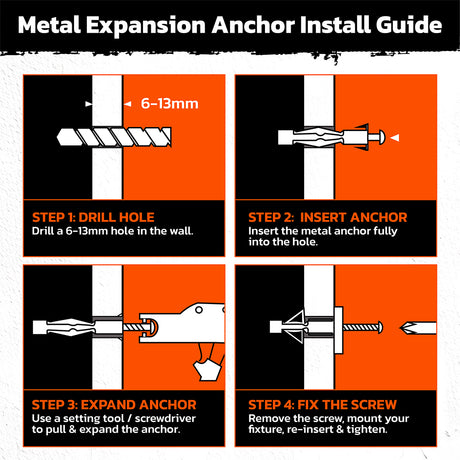 Metal Expansion Anchor Install Guide

6-13mm

STEP 1: DRILL HOLE
Drill a 6-13mm hole in the wall.

STEP 2: INSERT ANCHOR
Insert the metal anchor fully into the hole.

STEP 3: EXPAND ANCHOR
Use a setting tool / screwdriver to pull & expand the anchor.

STEP 4: FIX THE SCREW
Remove the screw, mount your fixture, re-insert & tighten.