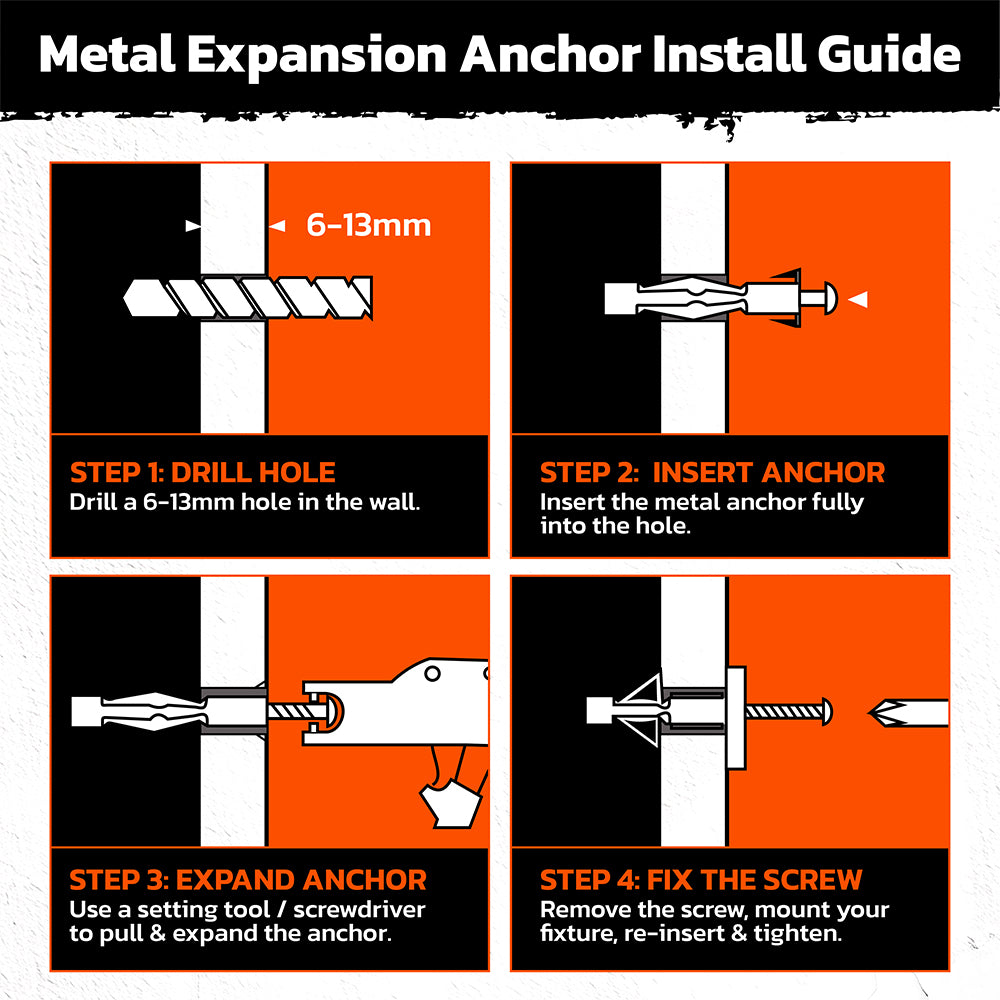 Metal Expansion Anchor Install Guide

6-13mm

STEP 1: DRILL HOLE
Drill a 6-13mm hole in the wall.

STEP 2: INSERT ANCHOR
Insert the metal anchor fully into the hole.

STEP 3: EXPAND ANCHOR
Use a setting tool / screwdriver to pull & expand the anchor.

STEP 4: FIX THE SCREW
Remove the screw, mount your fixture, re-insert & tighten.