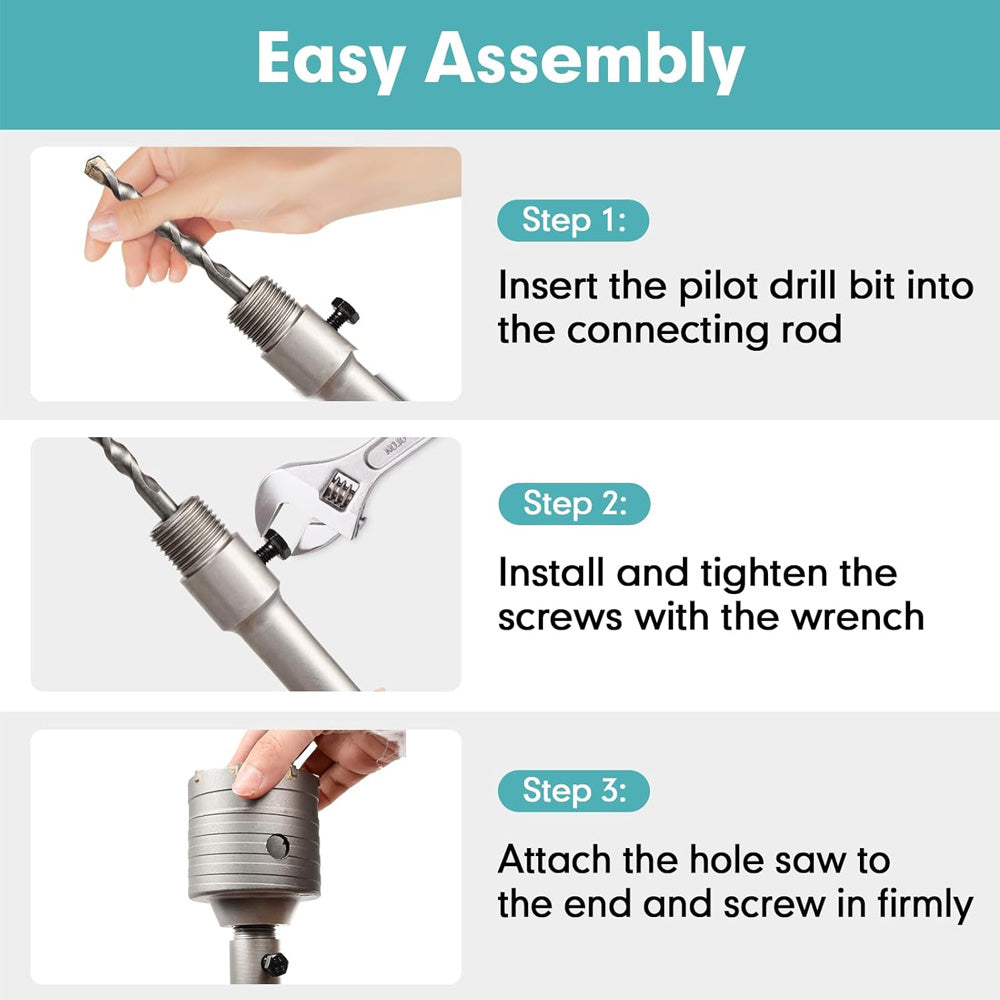 Easy Assembly

Step 1:

Insert the pilot drill bit into the connecting rod

Step 2:

Install and tighten the screws with the wrench

Step 3:

Attach the hole saw to the end and screw in firmly