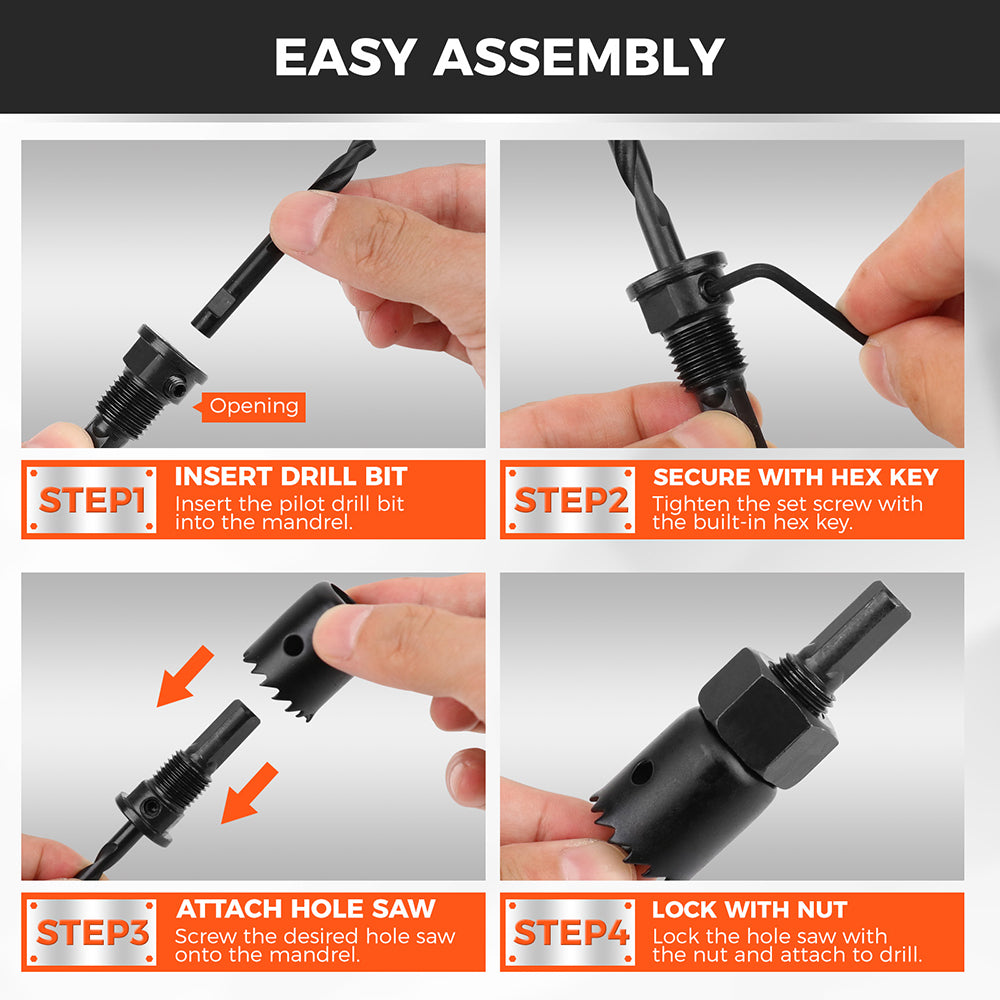 EASY ASSEMBLY

Opening

STEP1
INSERT DRILL BIT
Insert the pilot drill bit into the mandrel.

STEP2
SECURE WITH HEX KEY
Tighten the set screw with the built-in hex key.

STEP3
ATTACH HOLE SAW
Screw the desired hole saw onto the mandrel.

STEP4
LOCK WITH NUT
Lock the hole saw with the nut and attach to drill.