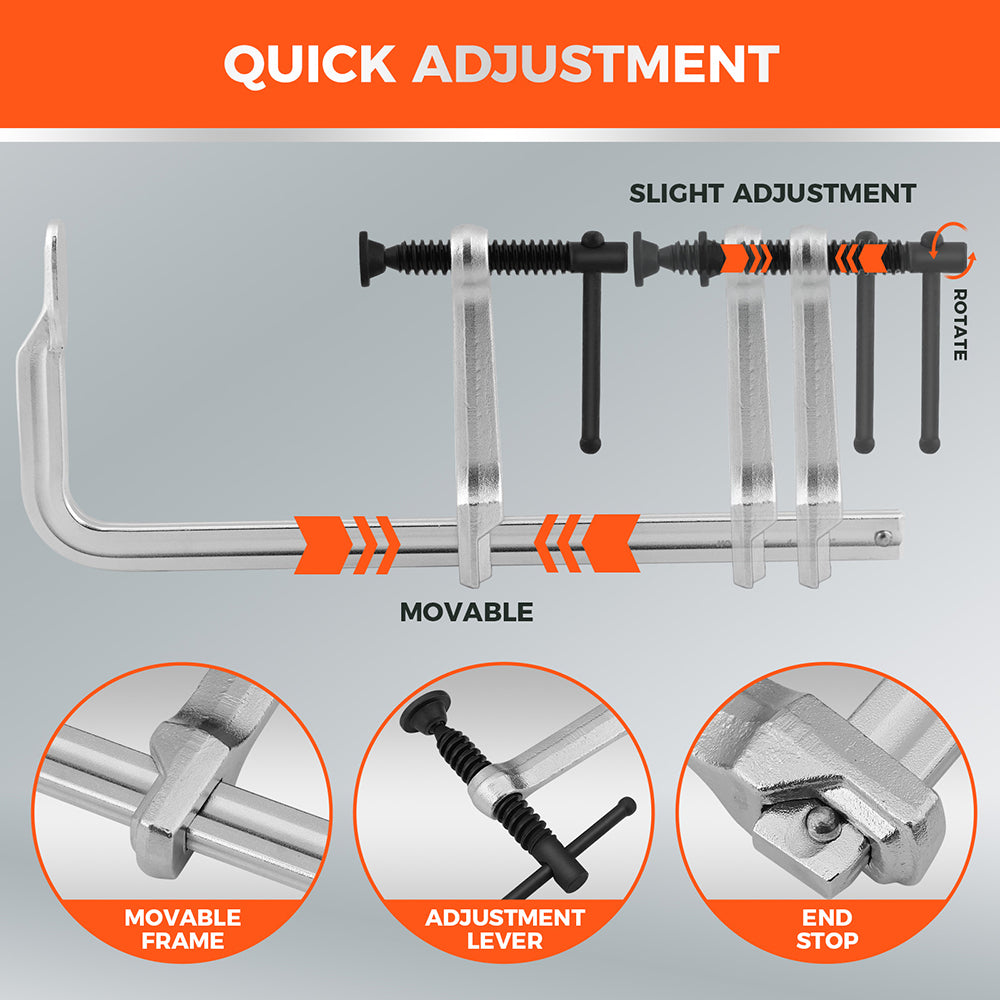 QUICK ADJUSTMENT

SLIGHT ADJUSTMENT

ROTATE

MOVABLE

MOVABLE FRAME

ADJUSTMENT LEVER

END STOP