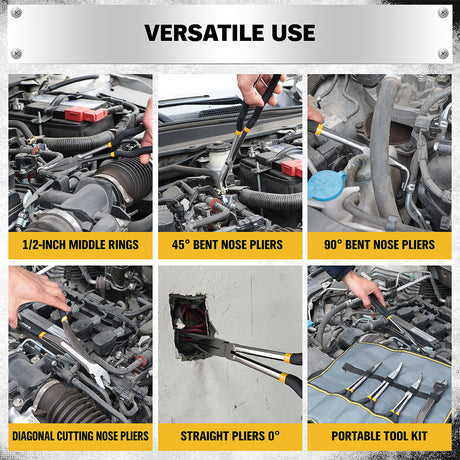 VERSATILE USE

1/2-INCH MIDDLE RINGS

45° BENT NOSE PLIERS

90° BENT NOSE PLIERS

DIAGONAL CUTTING NOSE PLIERS

STRAIGHT PLIERS 0°

PORTABLE TOOL KIT