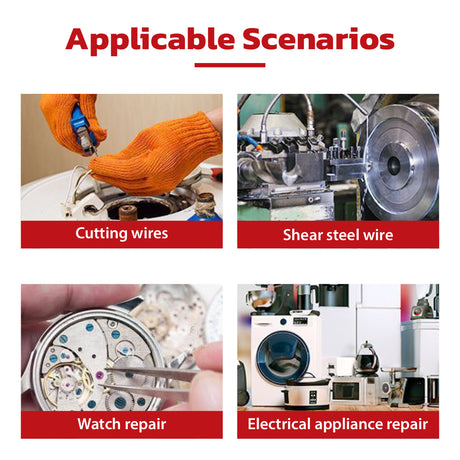 Applicable Scenarios

Cutting wires

Shear steel wire

Watch repair

Electrical appliance repair