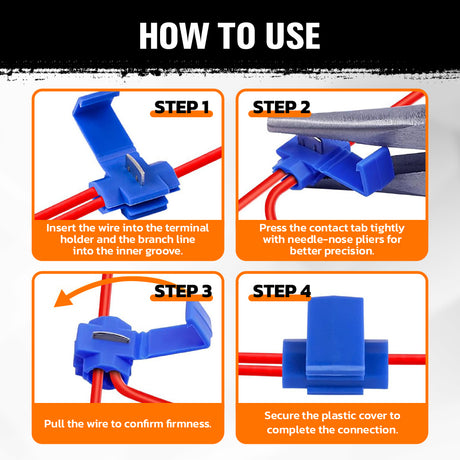 HOW TO USE

STEP 1

Insert the wire into the terminal holder and the branch line into the inner groove.

STEP 2

Press the contact tab tightly with needle-nose pliers for better precision.

STEP 3

Pull the wire to confirm firmness.

STEP 4

Secure the plastic cover to complete the connection.