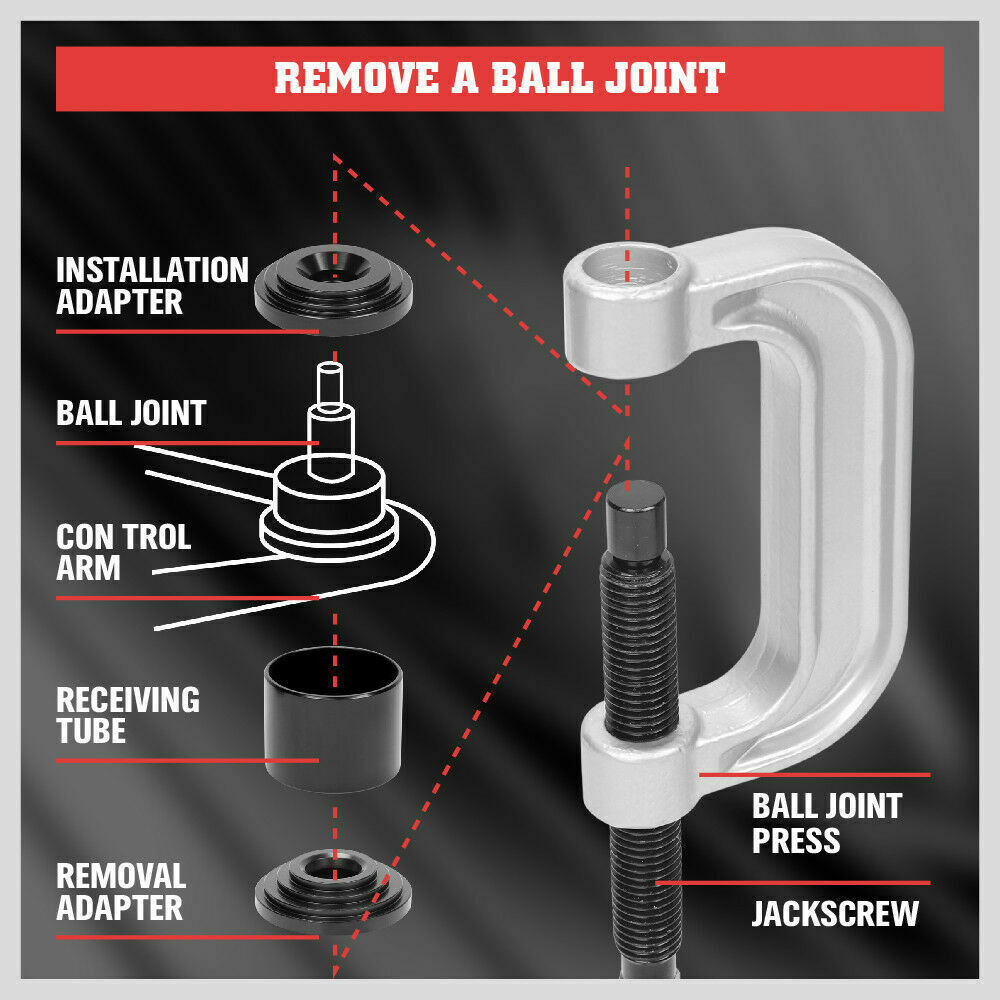 REMOVE A BALL JOINT

INSTALLATION ADAPTER

BALL JOINT

CON TROL ARM

RECEIVING TUBE

REMOVAL ADAPTER

BALL JOINT PRESS

JACKSCREW