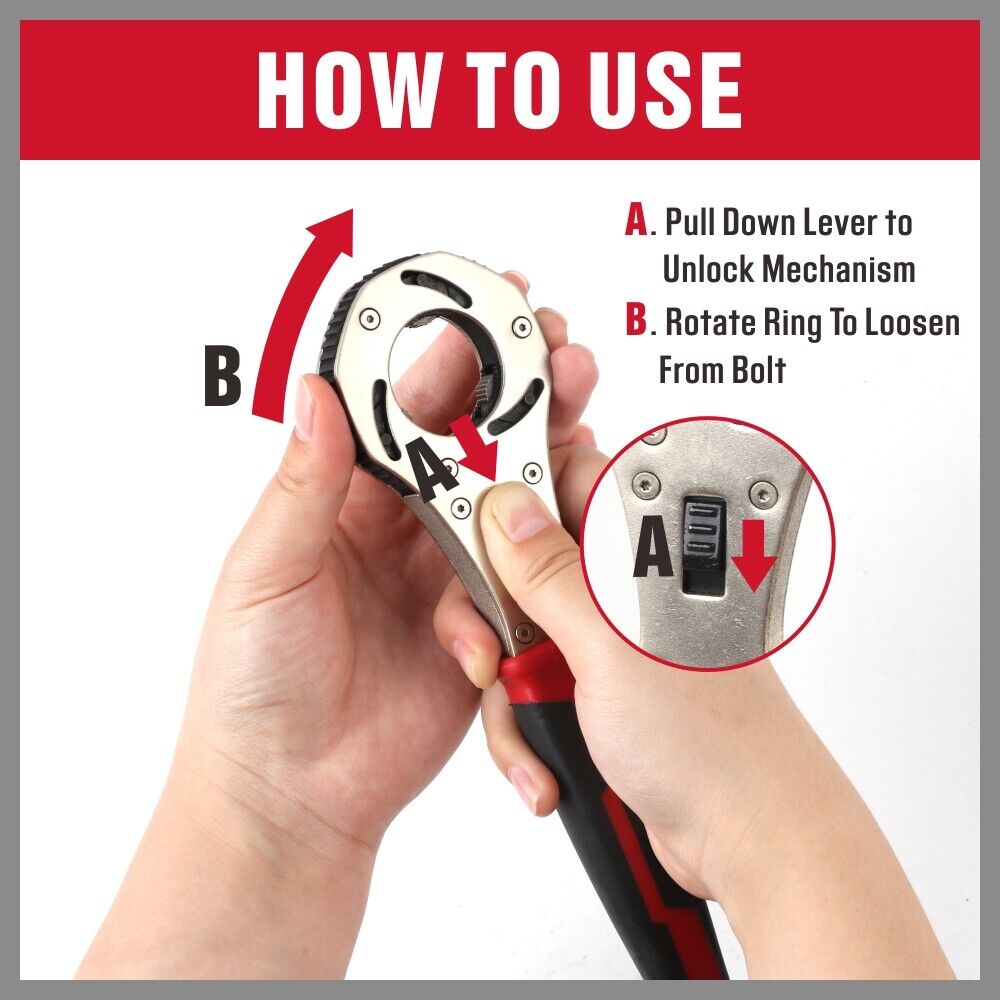 HOW TO USE

A. Pull Down Lever to Unlock Mechanism

B. Rotate Ring To Loosen From Bolt

B

A

A