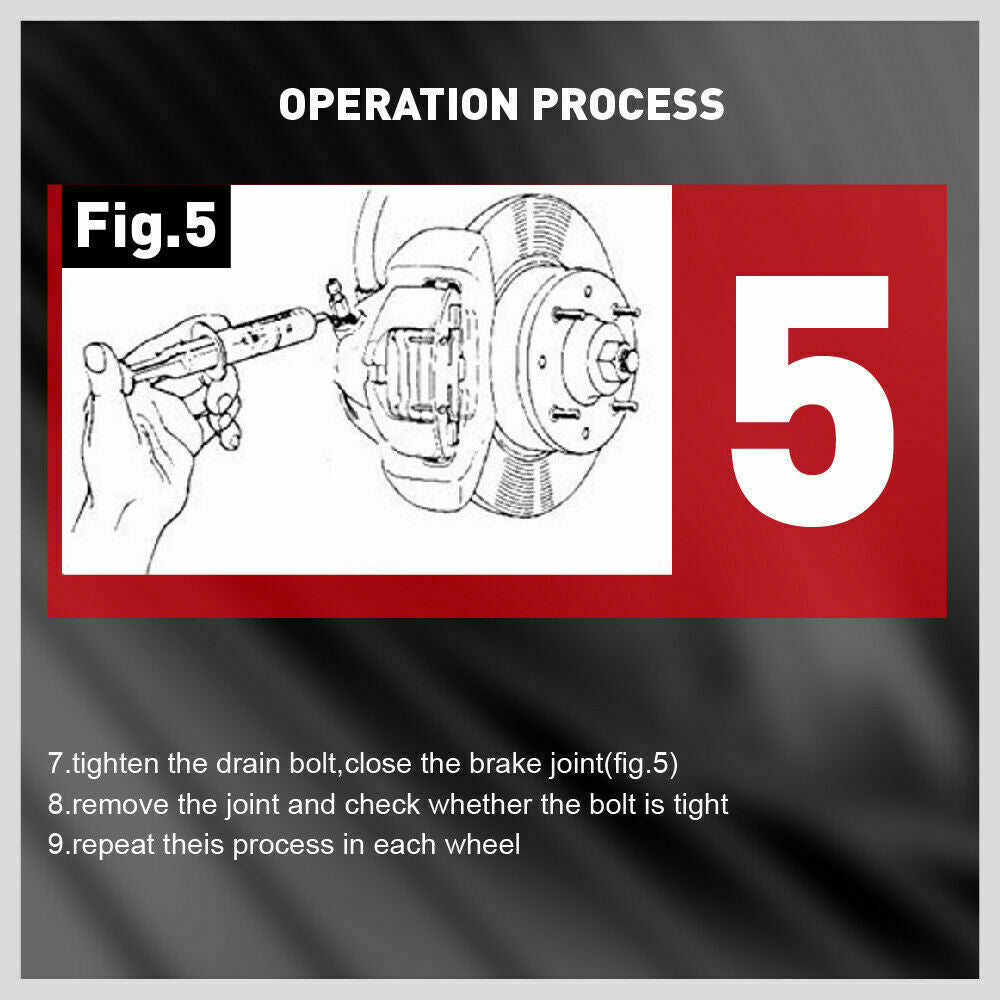 OPERATION PROCESS

Fig.5

5

7.tighten the drain bolt,close the brake joint(fig.5)
8.remove the joint and check whether the bolt is tight
9.repeat theis process in each wheel