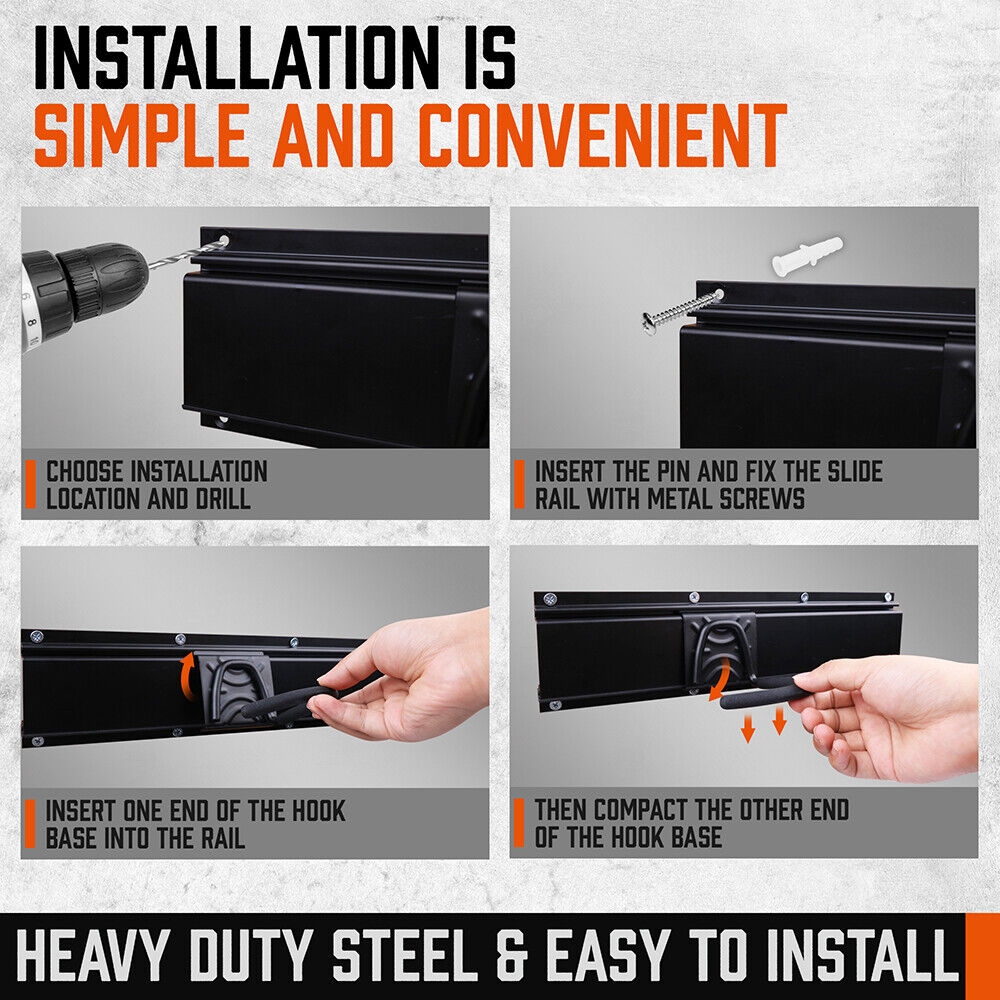 INSTALLATION IS
SIMPLE AND CONVENIENT

CHOOSE INSTALLATION LOCATION AND DRILL

INSERT THE PIN AND FIX THE SLIDE RAIL WITH METAL SCREWS

INSERT ONE END OF THE HOOK BASE INTO THE RAIL

THEN COMPACT THE OTHER END OF THE HOOK BASE

HEAVY DUTY STEEL & EASY TO INSTALL