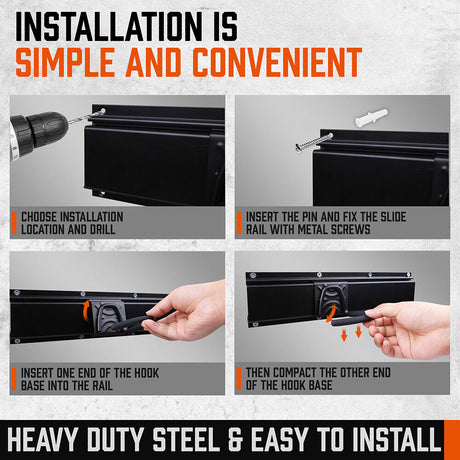 INSTALLATION IS
SIMPLE AND CONVENIENT

CHOOSE INSTALLATION LOCATION AND DRILL

INSERT THE PIN AND FIX THE SLIDE RAIL WITH METAL SCREWS

INSERT ONE END OF THE HOOK BASE INTO THE RAIL

THEN COMPACT THE OTHER END OF THE HOOK BASE

HEAVY DUTY STEEL & EASY TO INSTALL