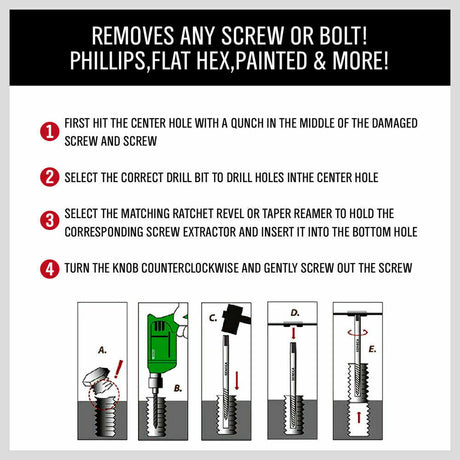 REMOVES ANY SCREW OR BOLT!
PHILLIPS,FLAT HEX,PAINTED & MORE!

1 FIRST HIT THE CENTER HOLE WITH A QUNCH IN THE MIDDLE OF THE DAMAGED SCREW AND SCREW

2 SELECT THE CORRECT DRILL BIT TO DRILL HOLES INTHE CENTER HOLE

3 SELECT THE MATCHING RATCHET REVEL OR TAPER REAMER TO HOLD THE CORRESPONDING SCREW EXTRACTOR AND INSERT IT INTO THE BOTTOM HOLE

4 TURN THE KNOB COUNTERCLOCKWISE AND GENTLY SCREW OUT THE SCREW

A.

B.

C.

SENECA

D.

SENECA

E.

SENECA