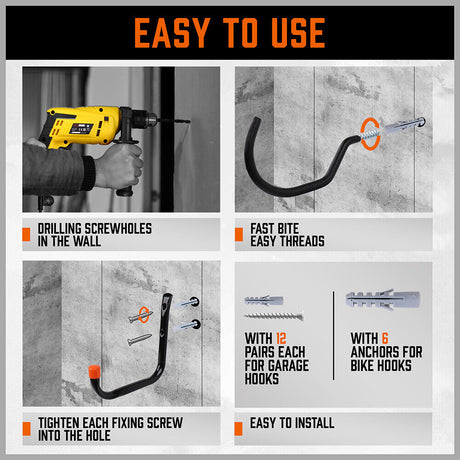 EASY TO USE

DRILLING SCREWHOLES IN THE WALL

FAST BITE EASY THREADS

TIGHTEN EACH FIXING SCREW INTO THE HOLE

WITH 12 PAIRS EACH FOR GARAGE HOOKS

WITH 6 ANCHORS FOR BIKE HOOKS

EASY TO INSTALL