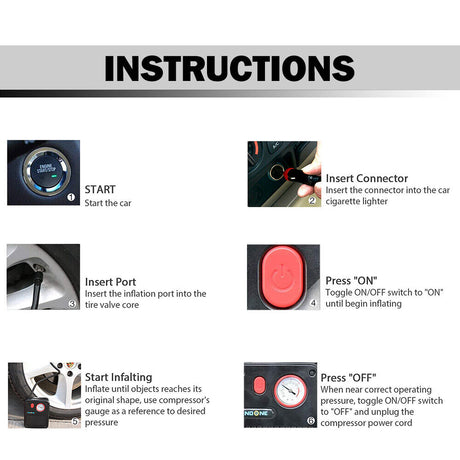 INSTRUCTIONS

ENGINE START/STOP

1

START
Start the car

2

Insert Connector
Insert the connector into the car cigarette lighter

3

Insert Port
Insert the inflation port into the tire valve core

4

Press "ON"
Toggle ON/OFF switch to "ON" until begin inflating

5

Start Infalting
Inflate until objects reaches its original shape, use compressor's gauge as a reference to desired pressure

6

Press "OFF"
When near correct operating pressure, toggle ON/OFF switch to "OFF" and unplug the compressor power cord