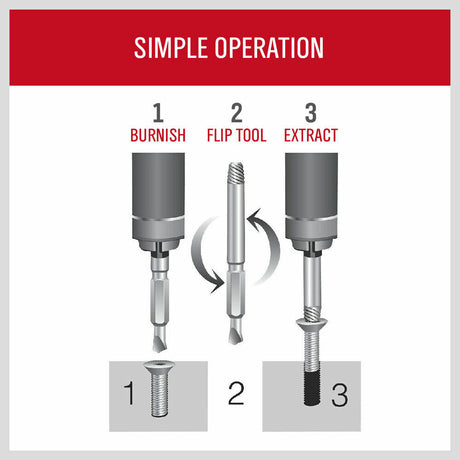 SIMPLE OPERATION

1
BURNISH

2
FLIP TOOL

3
EXTRACT

1

2

3