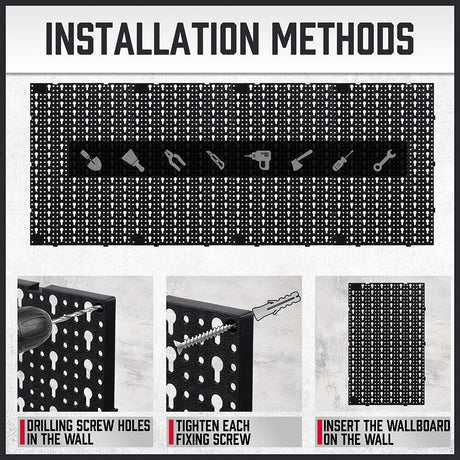 INSTALLATION METHODS

DRILLING SCREW HOLES IN THE WALL

TIGHTEN EACH FIXING SCREW

INSERT THE WALLBOARD ON THE WALL