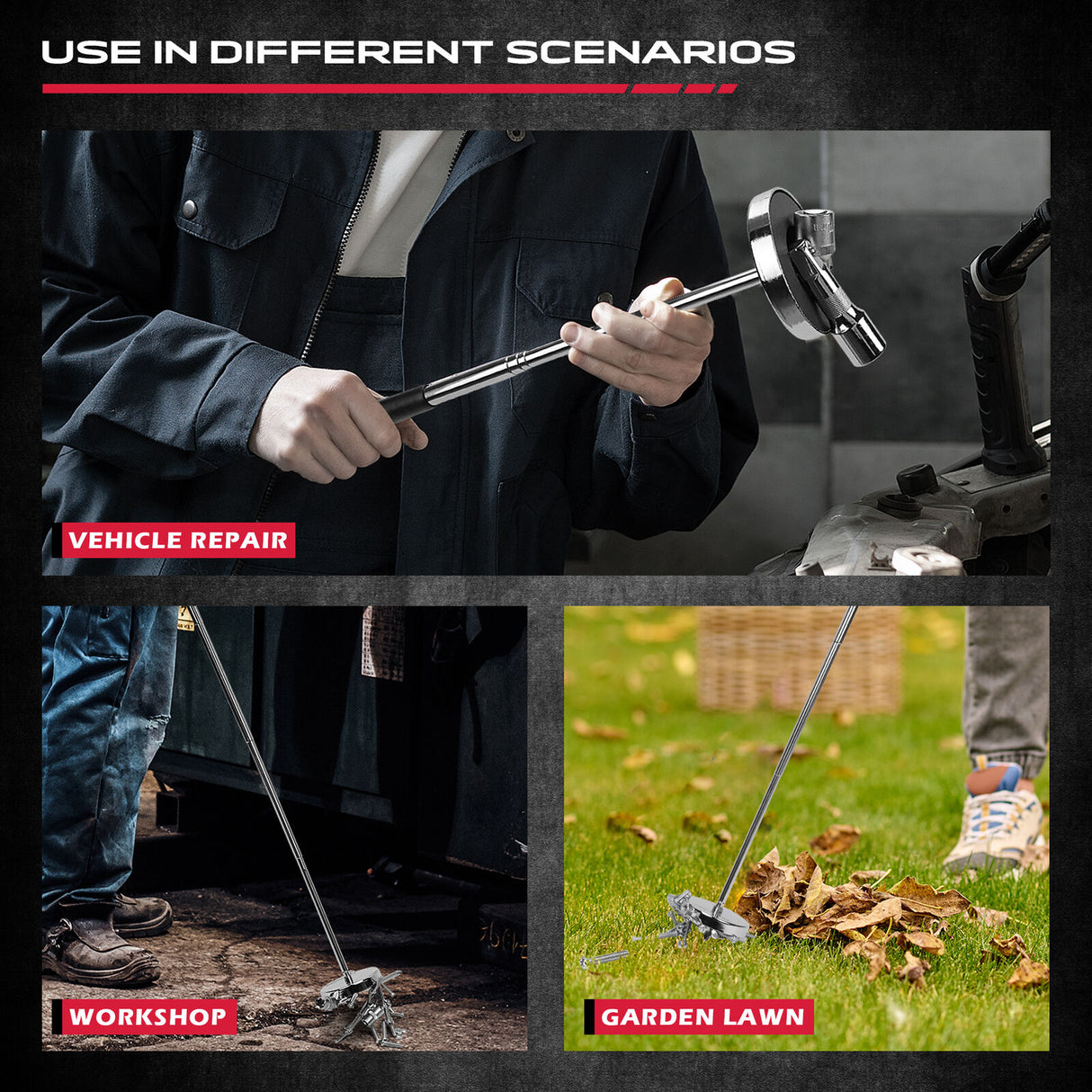 USE IN DIFFERENT SCENARIOS

VEHICLE REPAIR

WORKSHOP

GARDEN LAWN