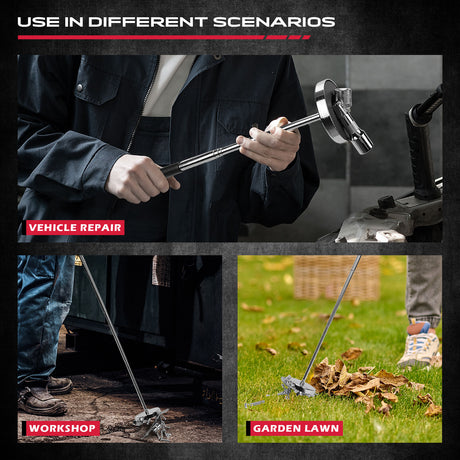 USE IN DIFFERENT SCENARIOS

VEHICLE REPAIR

WORKSHOP

GARDEN LAWN