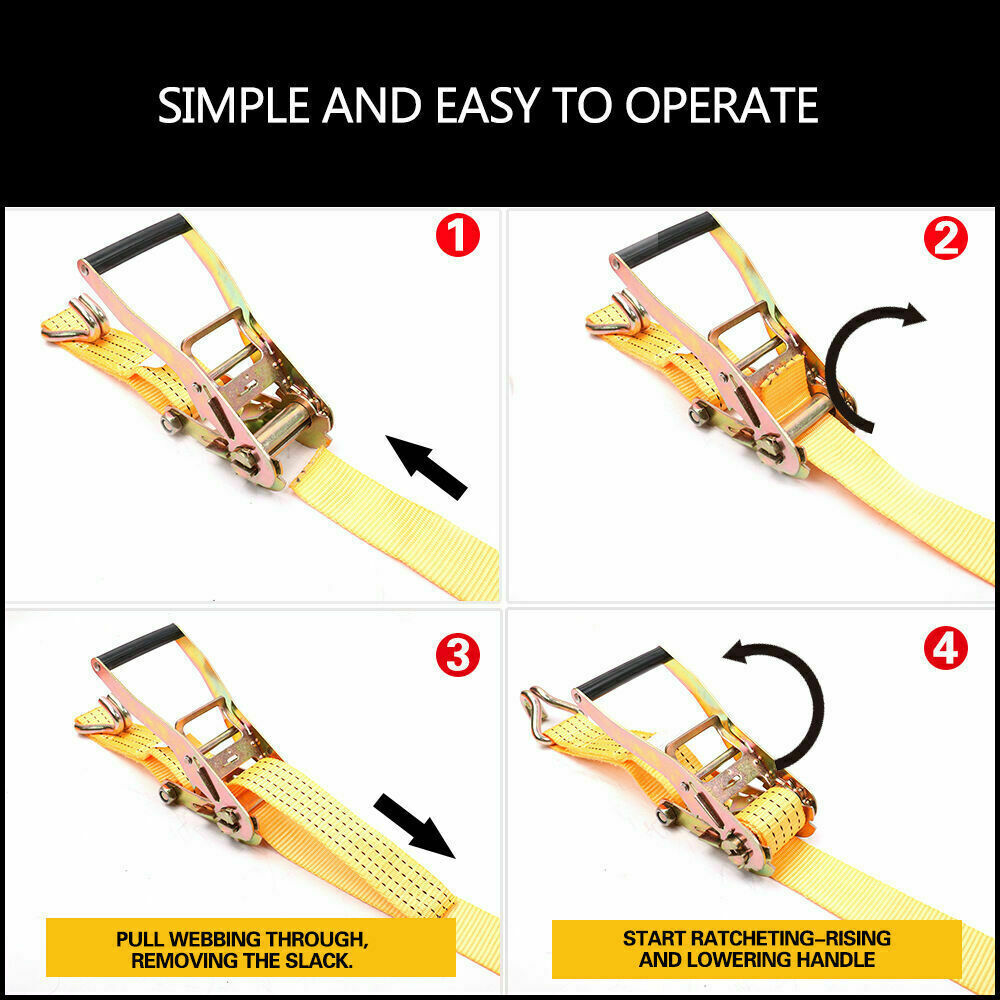 SIMPLE AND EASY TO OPERATE

1

2

3

PULL WEBBING THROUGH, REMOVING THE SLACK.

4

START RATCHETING–RISING AND LOWERING HANDLE