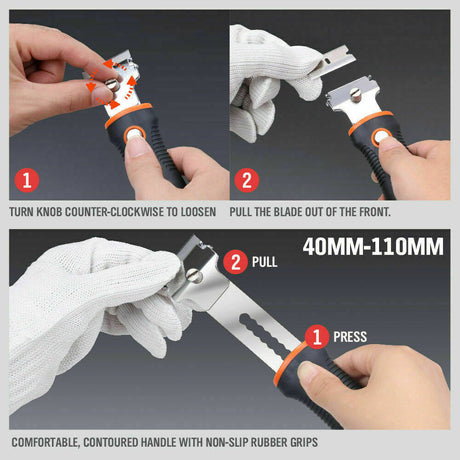 1

TURN KNOB COUNTER-CLOCKWISE TO LOOSEN

2

PULL THE BLADE OUT OF THE FRONT.

40MM-110MM

2 PULL

1 PRESS

COMFORTABLE, CONTOURED HANDLE WITH NON-SLIP RUBBER GRIPS