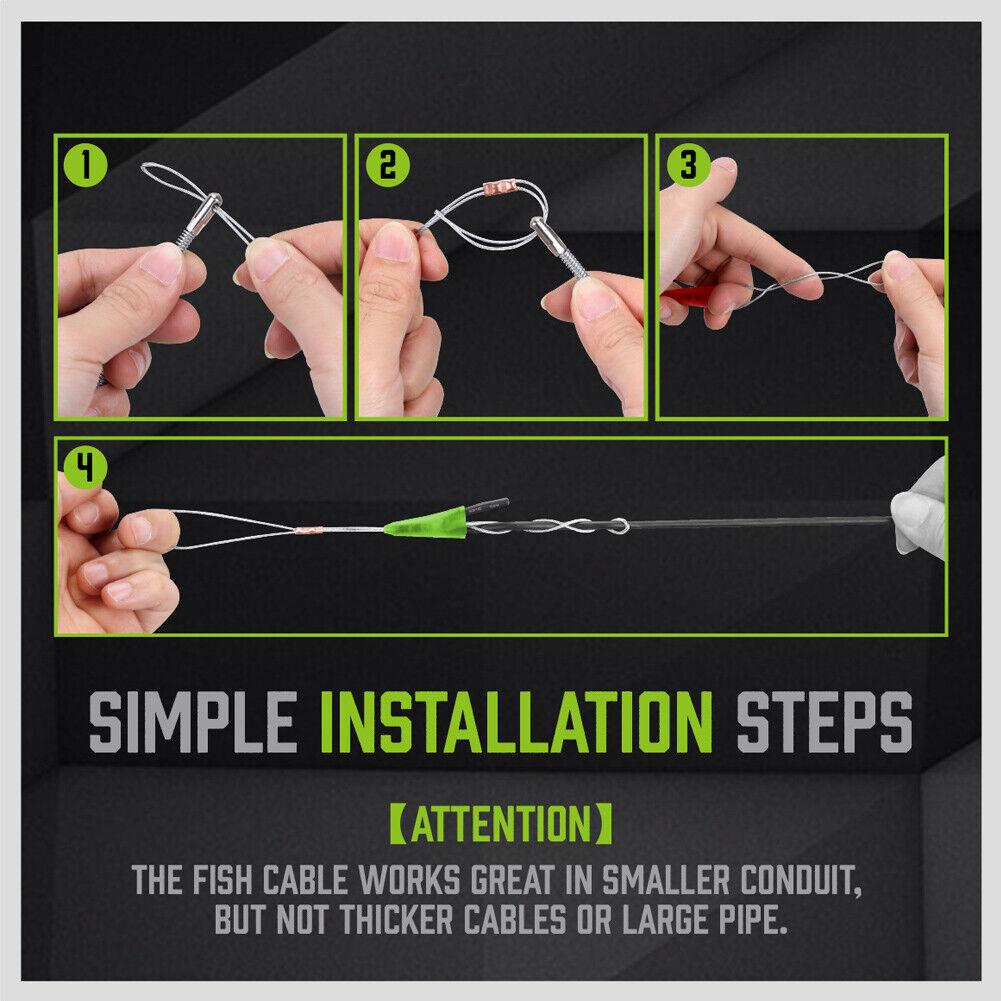 1

2

3

4

SIMPLE INSTALLATION STEPS

【ATTENTION】

THE FISH CABLE WORKS GREAT IN SMALLER CONDUIT, BUT NOT THICKER CABLES OR LARGE PIPE.