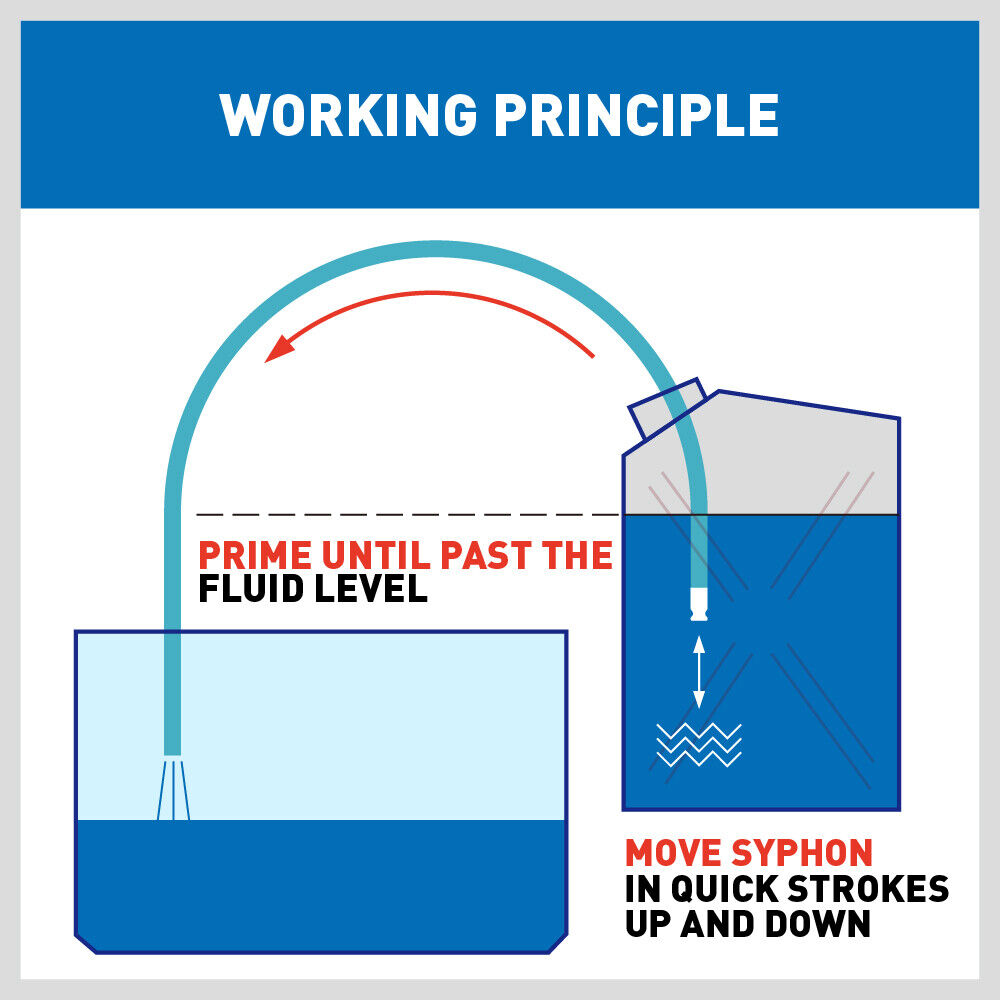 WORKING PRINCIPLE

PRIME UNTIL PAST THE FLUID LEVEL

MOVE SYPHON IN QUICK STROKES UP AND DOWN