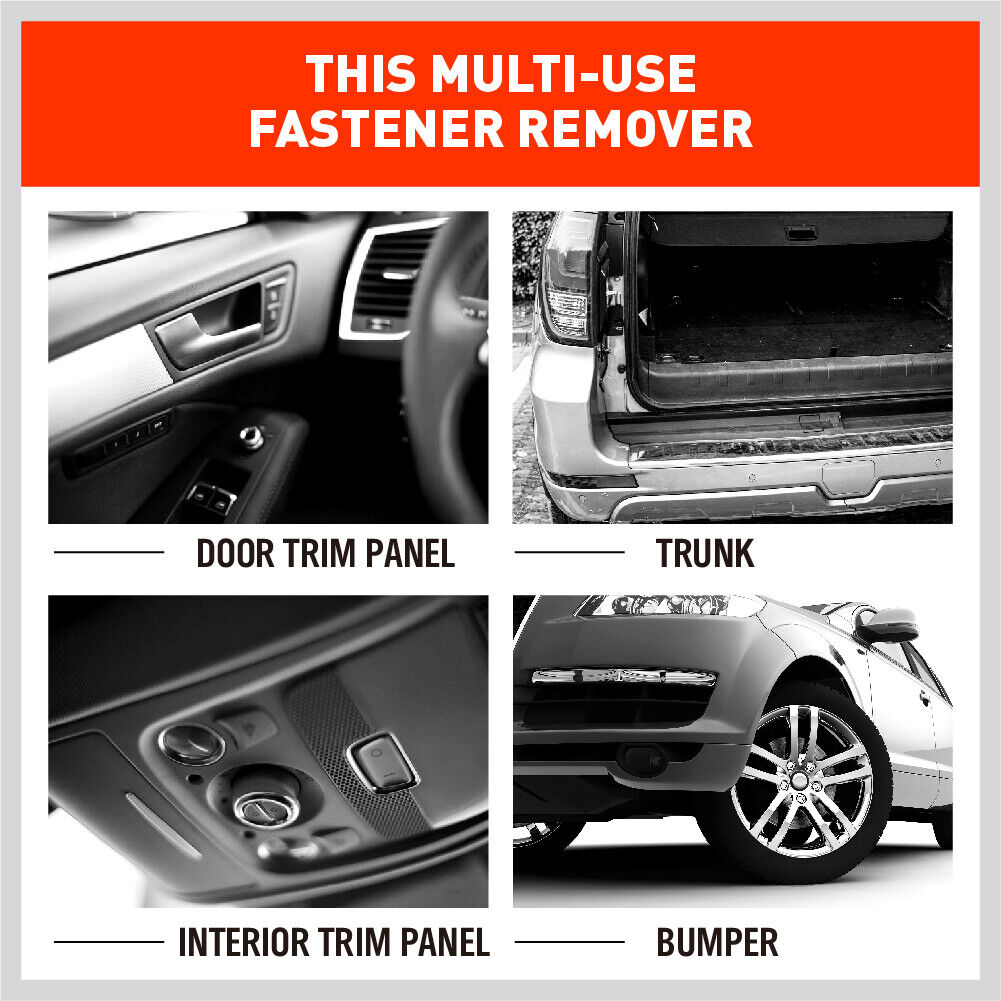 THIS MULTI-USE FASTENER REMOVER

DOOR TRIM PANEL

TRUNK

INTERIOR TRIM PANEL

BUMPER