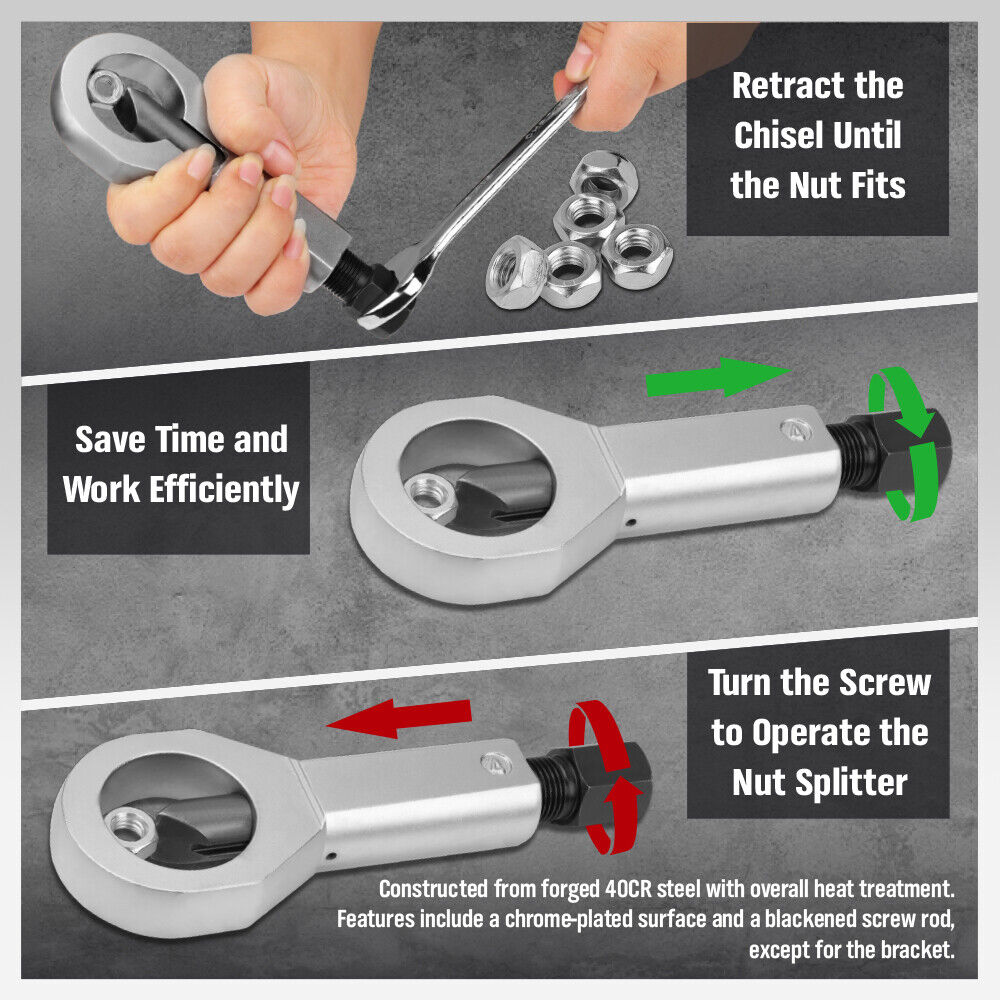 Retract the Chisel Until the Nut Fits

Save Time and Work Efficiently

Turn the Screw to Operate the Nut Splitter

Constructed from forged 40CR steel with overall heat treatment. Features include a chrome-plated surface and a blackened screw rod, except for the bracket.