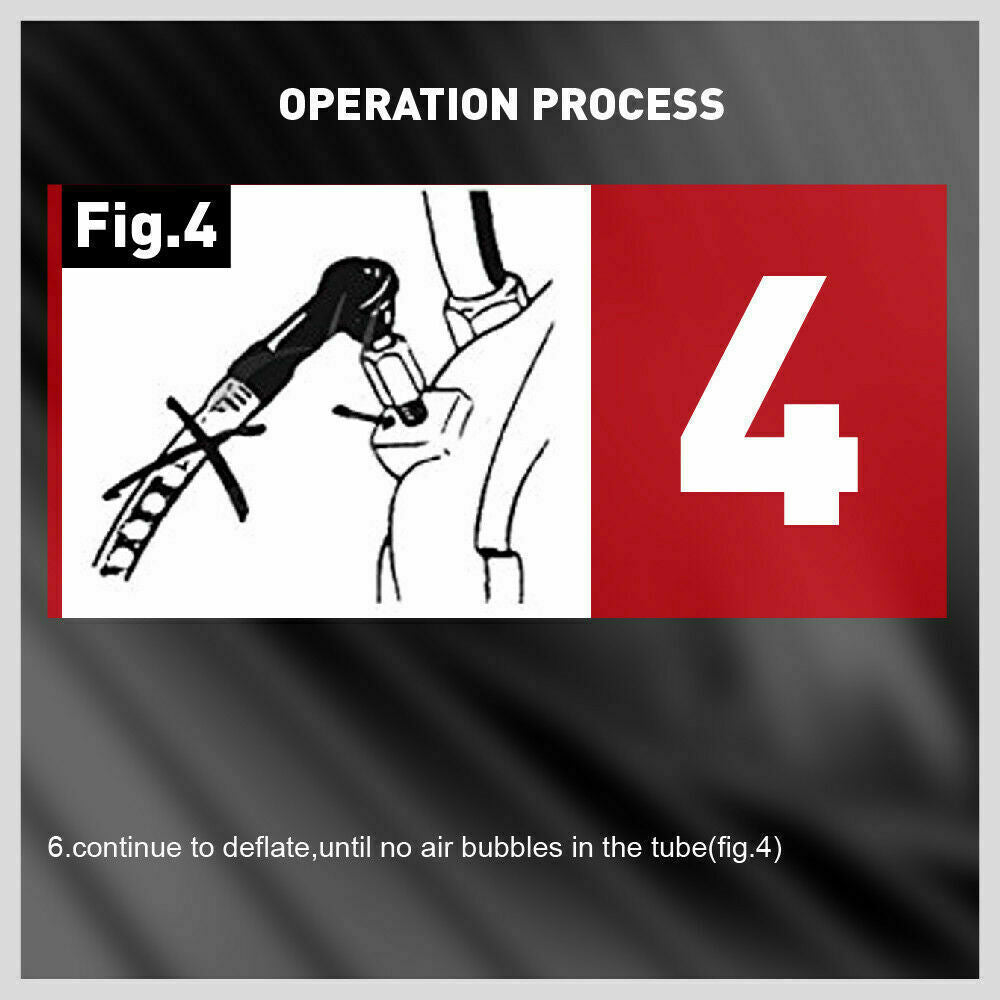 OPERATION PROCESS

Fig.4

4

6.continue to deflate,until no air bubbles in the tube(fig.4)