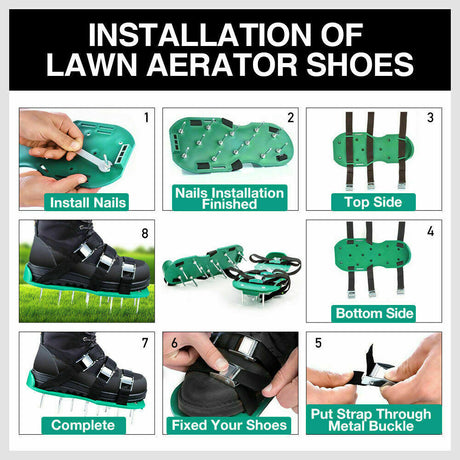 INSTALLATION OF LAWN AERATOR SHOES

1
Install Nails

2
Nails Installation Finished

3
Top Side

8

4
Bottom Side

7
Complete

6
Fixed Your Shoes

5
Put Strap Through Metal Buckle