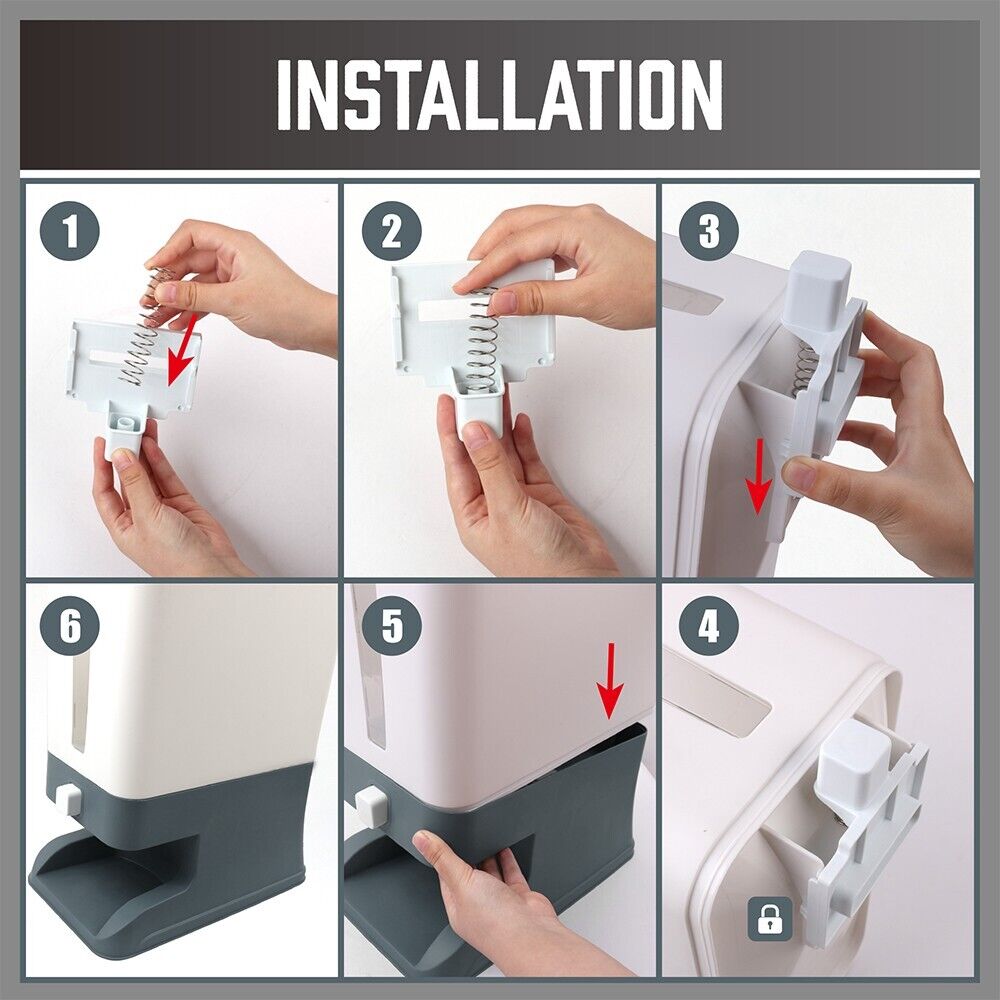 INSTALLATION

1

2

3

6

5

4