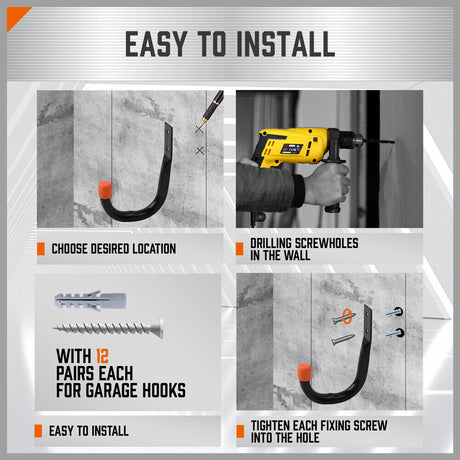 EASY TO INSTALL

CHOOSE DESIRED LOCATION

DRILLING SCREWHOLES IN THE WALL

WITH 12 PAIRS EACH FOR GARAGE HOOKS

EASY TO INSTALL

TIGHTEN EACH FIXING SCREW INTO THE HOLE