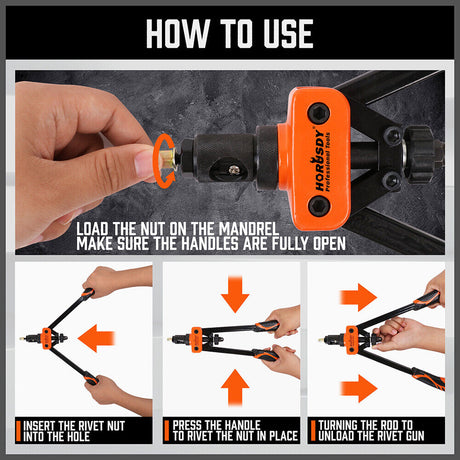 HOW TO USE

HORUSDY
Professional Tools

LOAD THE NUT ON THE MANDREL
MAKE SURE THE HANDLES ARE FULLY OPEN

INSERT THE RIVET NUT INTO THE HOLE

PRESS THE HANDLE TO RIVET THE NUT IN PLACE

TURNING THE ROD TO UNLOAD THE RIVET GUN