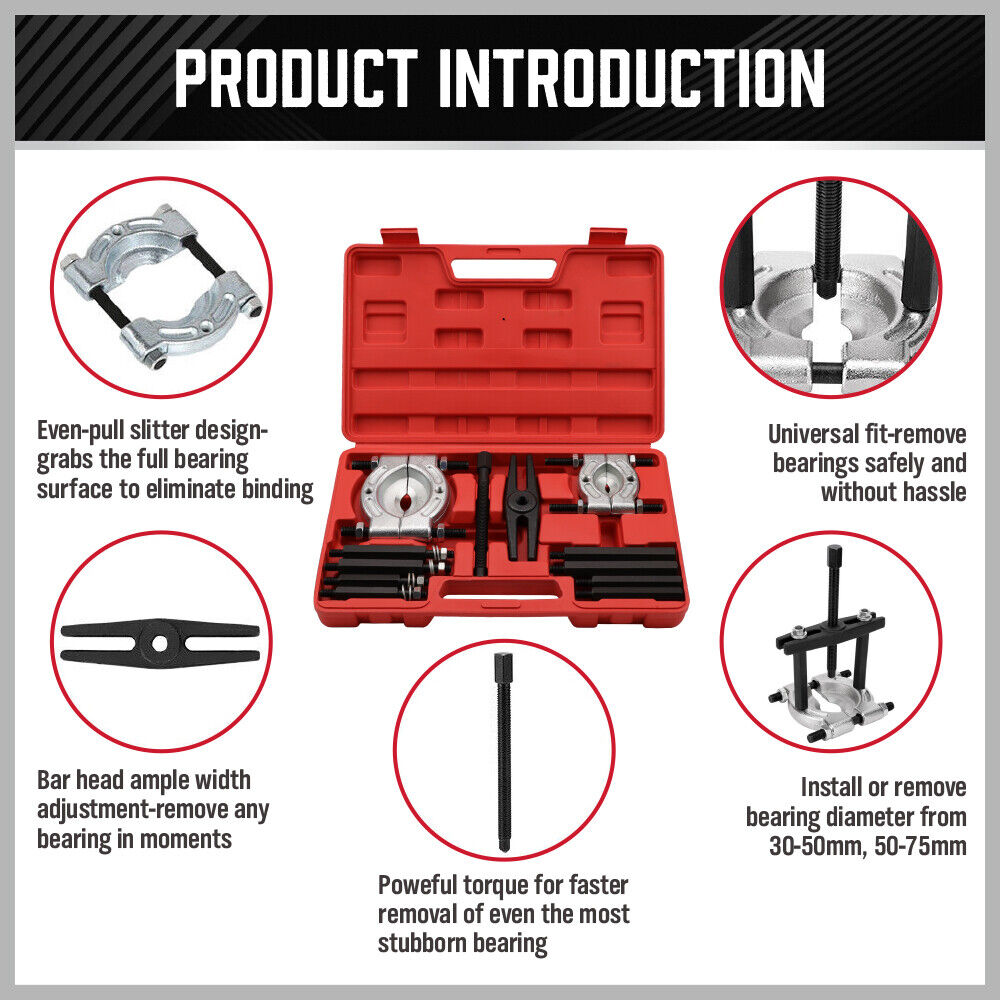 PRODUCT INTRODUCTION

Even-pull slitter design-grabs the full bearing surface to eliminate binding

Universal fit-remove bearings safely and without hassle

Bar head ample width adjustment-remove any bearing in moments

Install or remove bearing diameter from 30-50mm, 50-75mm

Poweful torque for faster removal of even the most stubborn bearing