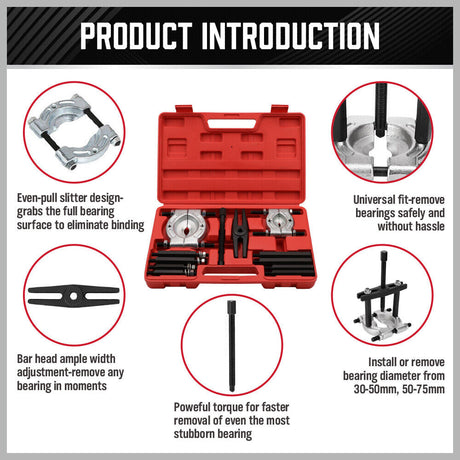 PRODUCT INTRODUCTION

Even-pull slitter design-grabs the full bearing surface to eliminate binding

Universal fit-remove bearings safely and without hassle

Bar head ample width adjustment-remove any bearing in moments

Install or remove bearing diameter from 30-50mm, 50-75mm

Poweful torque for faster removal of even the most stubborn bearing